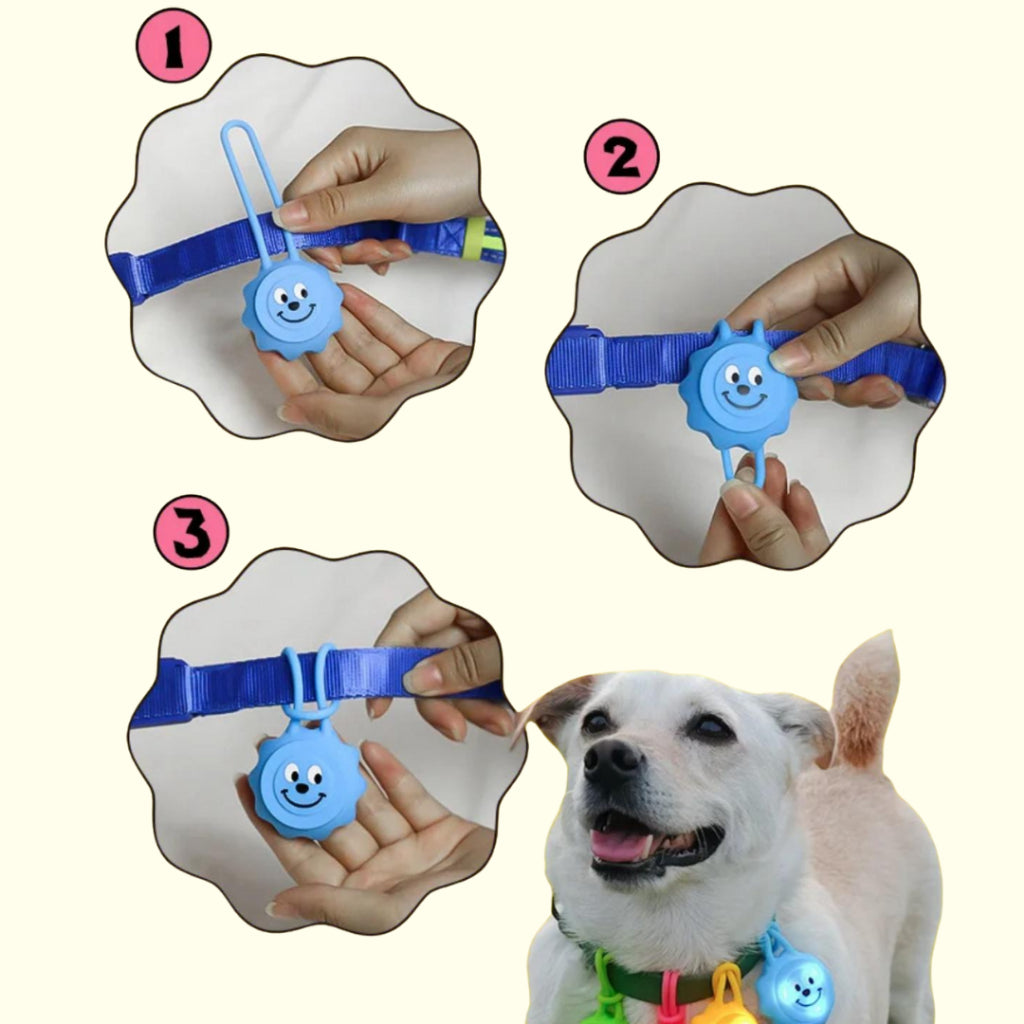 1

2

3