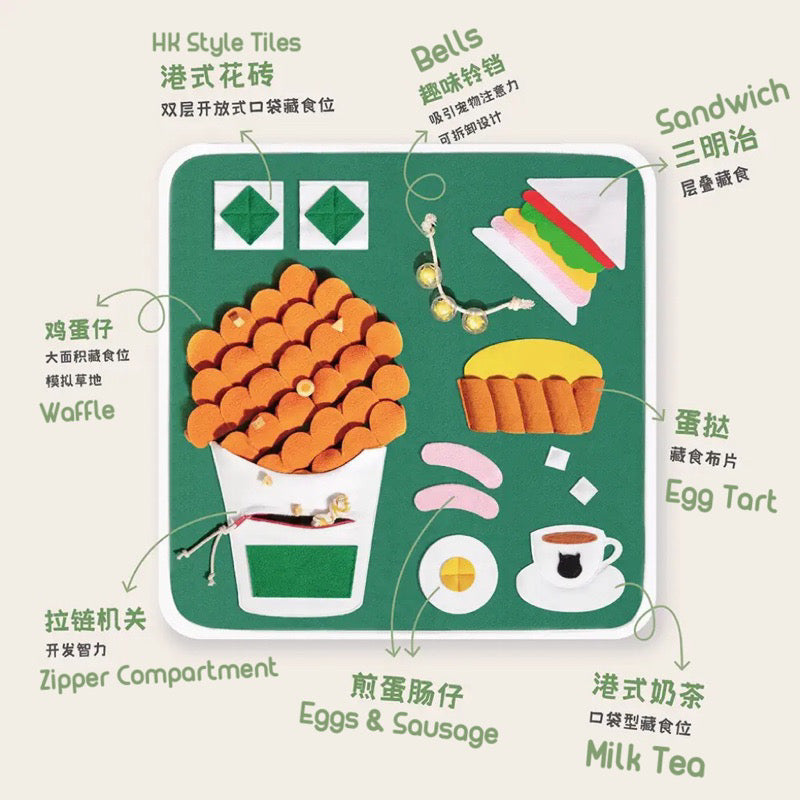 HK Style Tiles
港式花砖
双层开放式口袋藏食位

Bells
趣味铃铛
吸引宠物注意力
可拆卸设计

Sandwich
三明治
层叠藏食

鸡蛋仔
大面积藏食位
模拟草地
Waffle

蛋挞
藏食布片
Egg Tart

拉链机关
开发智力
Zipper Compartment

煎蛋肠仔
Eggs & Sausage

港式奶茶
口袋型藏食位
Milk Tea